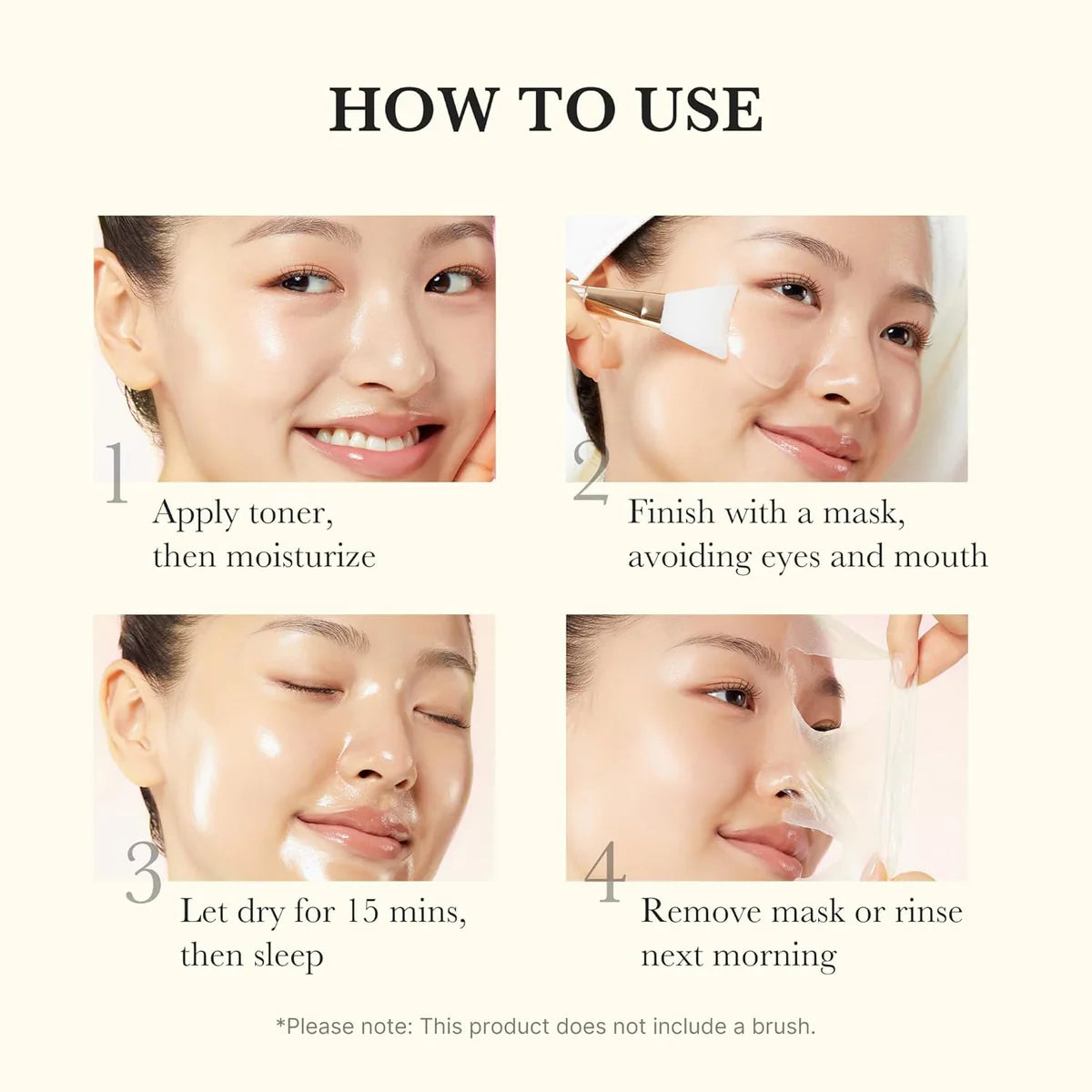 HOW TO USE

1
Apply toner, then moisturize

2
Finish with a mask, avoiding eyes and mouth

3
Let dry for 15 mins, then sleep

4
Remove mask or rinse next morning

*Please note: This product does not include a brush.