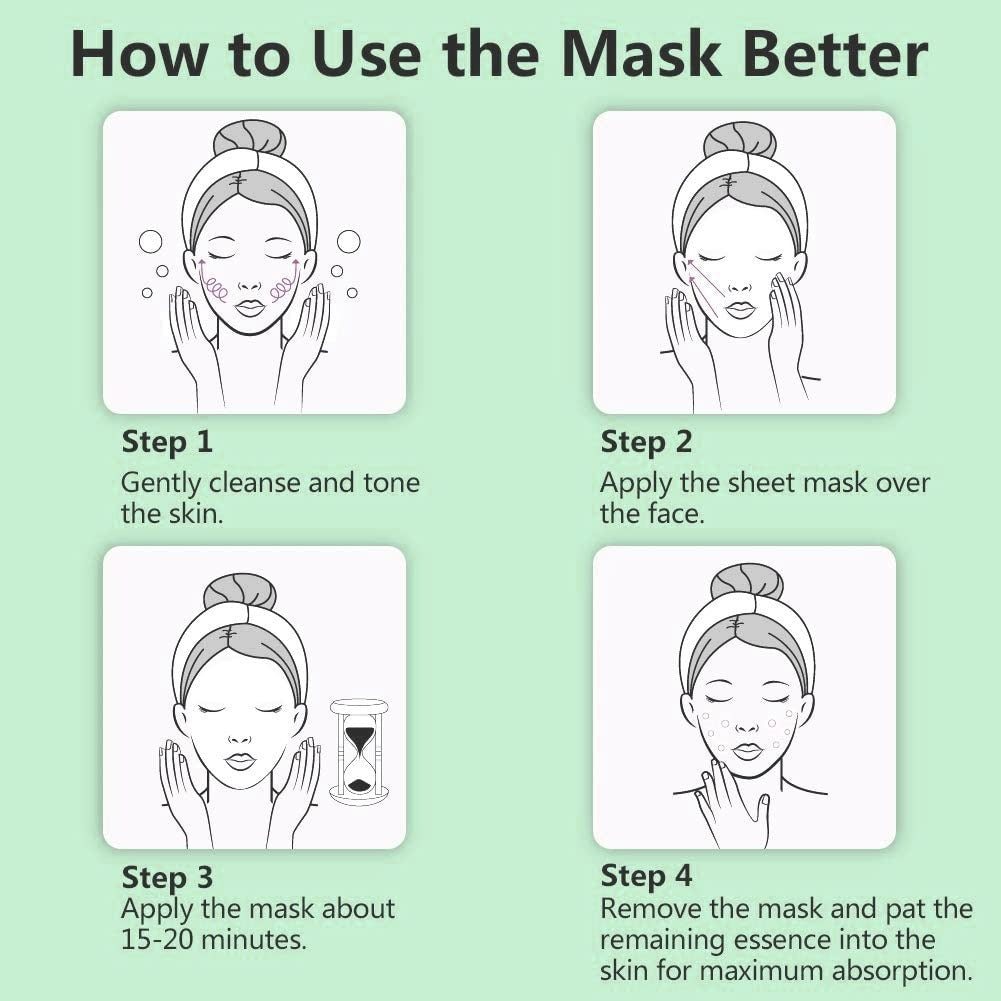 How to Use the Mask Better

Step 1
Gently cleanse and tone the skin.

Step 2
Apply the sheet mask over the face.

Step 3
Apply the mask about 15-20 minutes.

Step 4
Remove the mask and pat the remaining essence into the skin for maximum absorption.